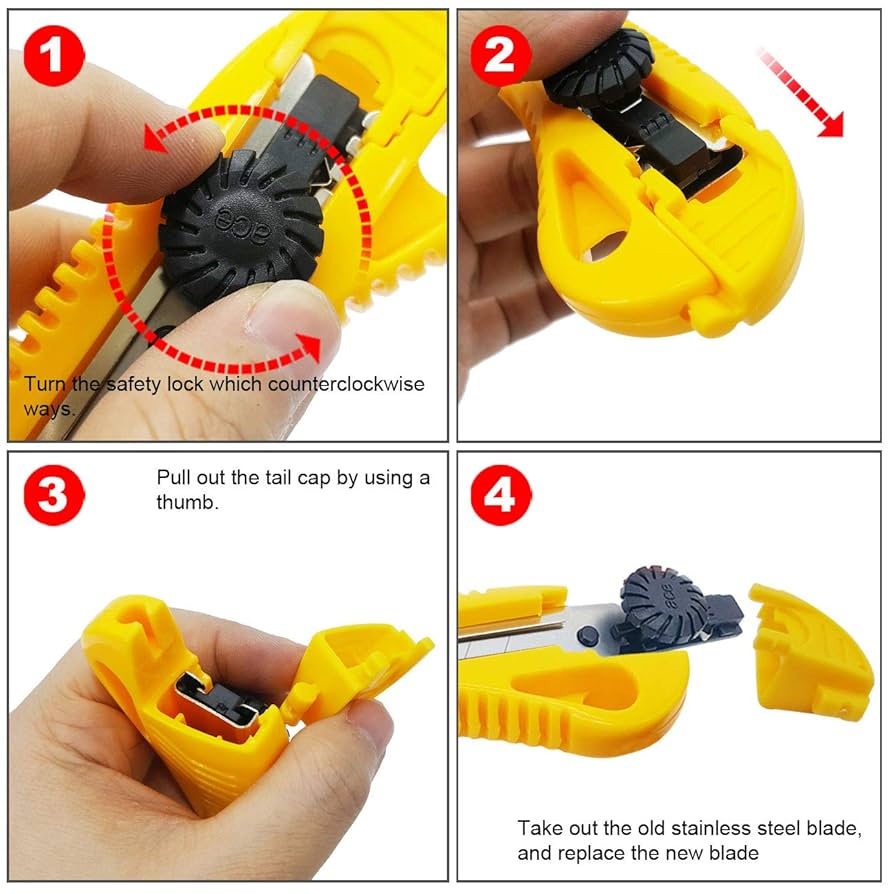 1

ace

Turn the safety lock which counterclockwise ways.

2

3

Pull out the tail cap by using a thumb.

4

ace

Take out the old stainless steel blade, and replace the new blade